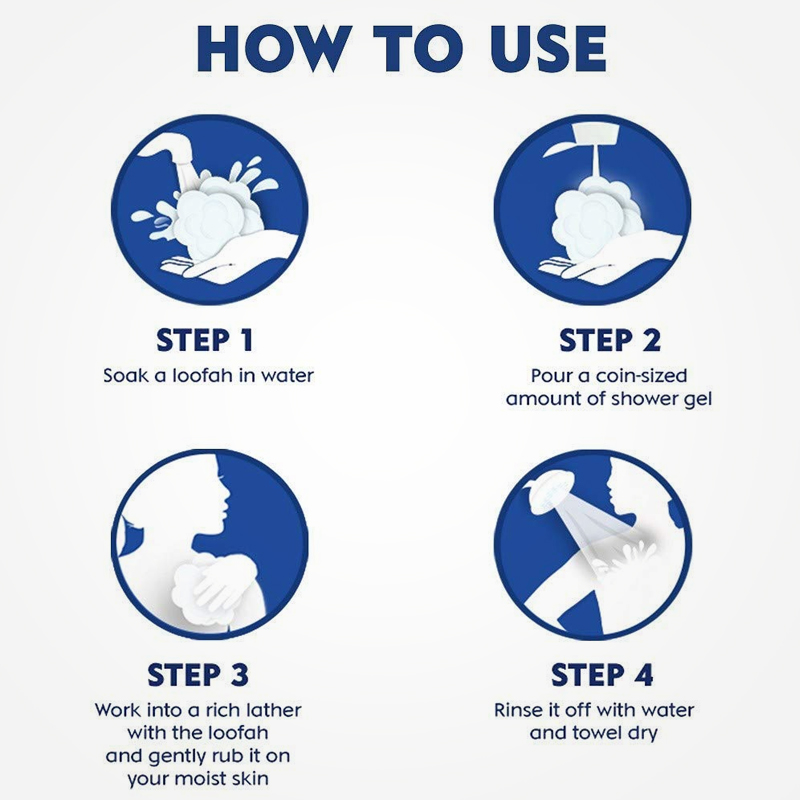 HOW TO USE

STEP 1
Soak a loofah in water

STEP 2
Pour a coin-sized amount of shower gel

STEP 3
Work into a rich lather with the loofah and gently rub it on your moist skin

STEP 4
Rinse it off with water and towel dry