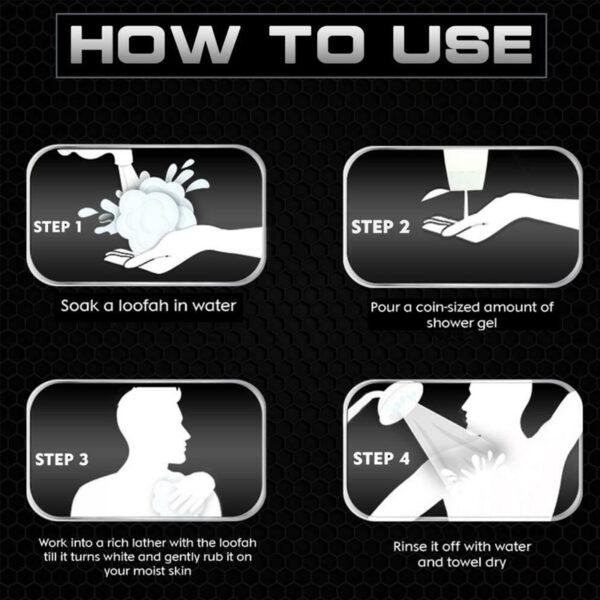 HOW TO USE

STEP 1

Soak a loofah in water

STEP 2

Pour a coin-sized amount of shower gel

STEP 3

Work into a rich lather with the loofah till it turns white and gently rub it on your moist skin

STEP 4

Rinse it off with water and towel dry