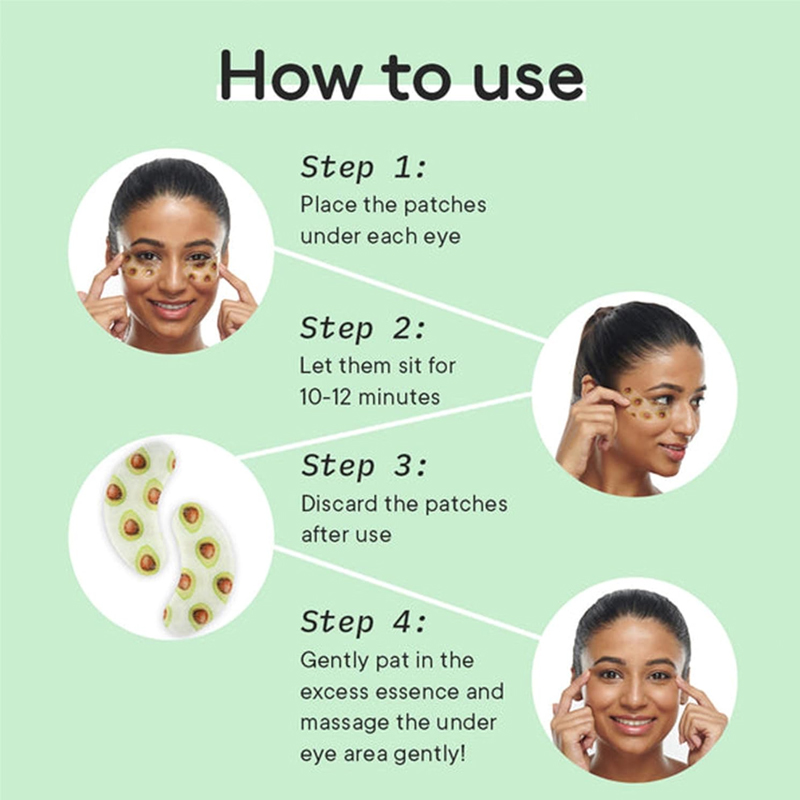 How to use

Step 1:
Place the patches under each eye

Step 2:
Let them sit for 10-12 minutes

Step 3:
Discard the patches after use

Step 4:
Gently pat in the excess essence and massage the under eye area gently!