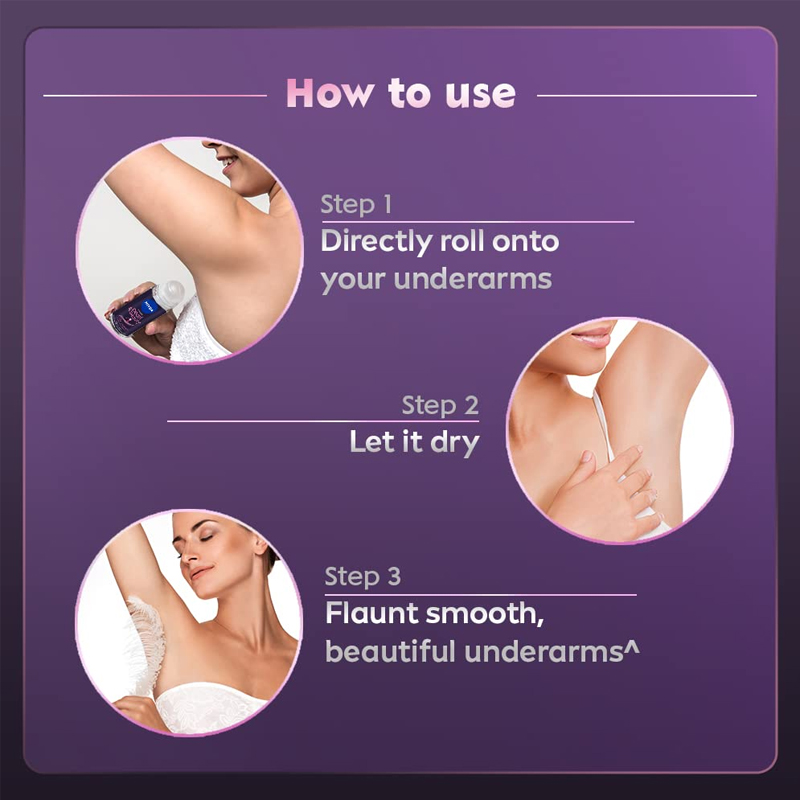 How to use

Step 1
Directly roll onto your underarms

Step 2
Let it dry

Step 3
Flaunt smooth, beautiful underarms^