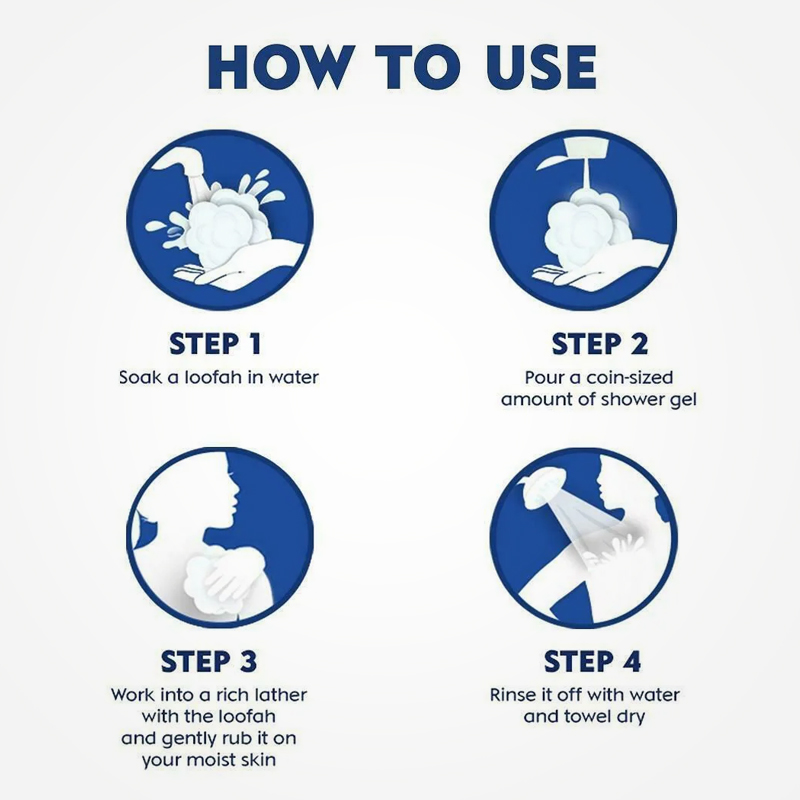 HOW TO USE

STEP 1
Soak a loofah in water

STEP 2
Pour a coin-sized amount of shower gel

STEP 3
Work into a rich lather with the loofah and gently rub it on your moist skin

STEP 4
Rinse it off with water and towel dry