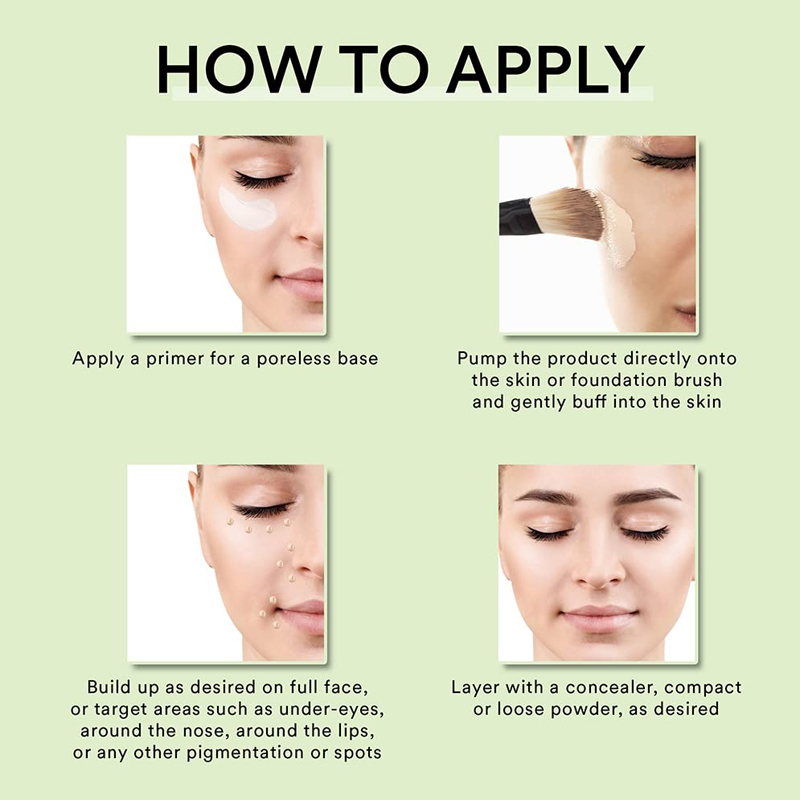 HOW TO APPLY

Apply a primer for a poreless base

Pump the product directly onto the skin or foundation brush and gently buff into the skin

Build up as desired on full face, or target areas such as under-eyes, around the nose, around the lips, or any other pigmentation or spots

Layer with a concealer, compact or loose powder, as desired