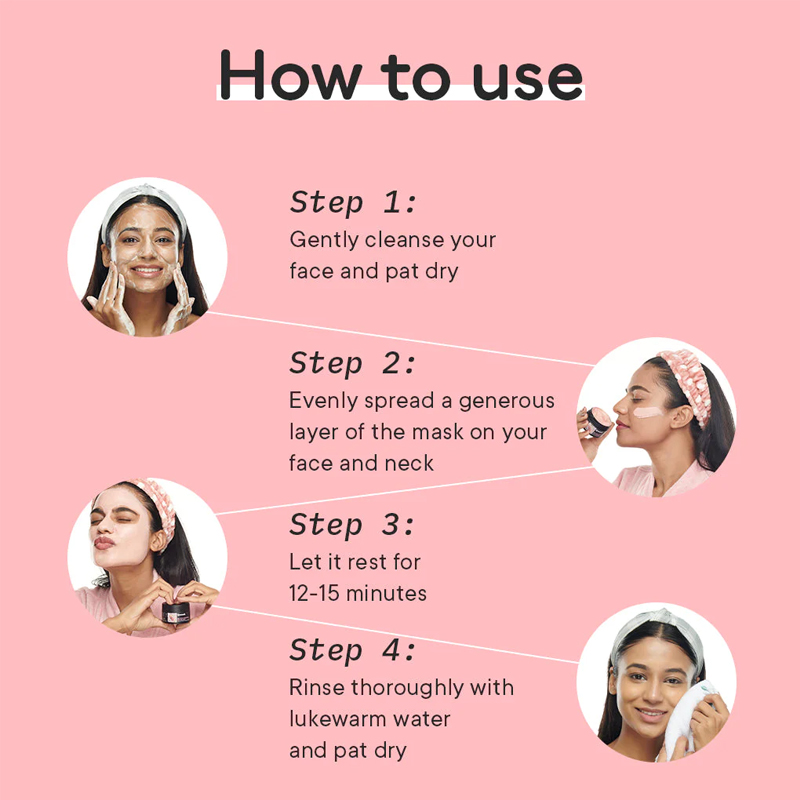 How to use

Step 1:
Gently cleanse your face and pat dry

Step 2:
Evenly spread a generous layer of the mask on your face and neck

Step 3:
Let it rest for 12-15 minutes

Step 4:
Rinse thoroughly with lukewarm water and pat dry