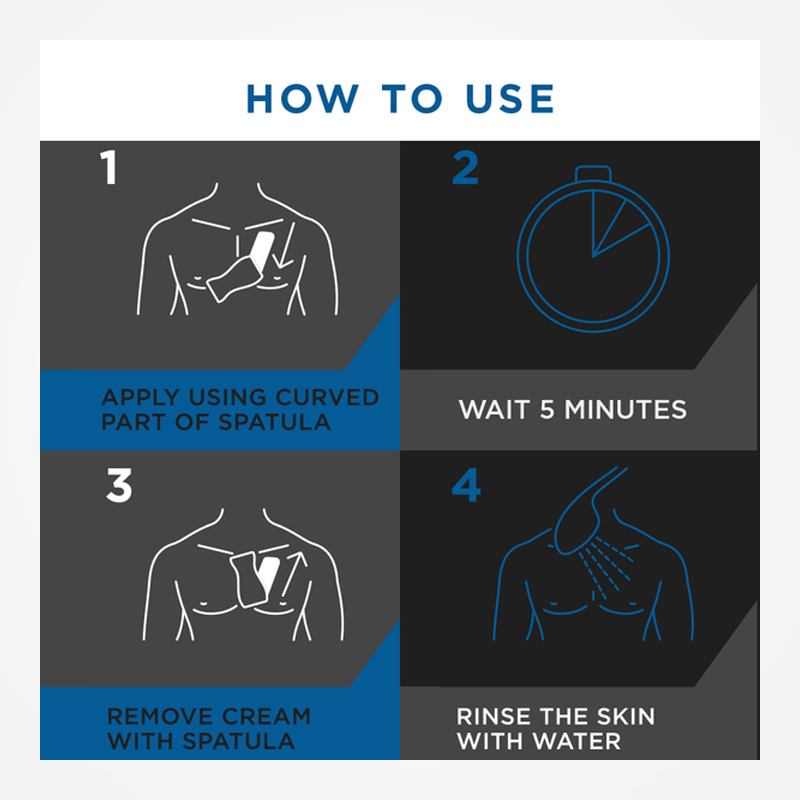 HOW TO USE

1

APPLY USING CURVED PART OF SPATULA

2

WAIT 5 MINUTES

3

REMOVE CREAM WITH SPATULA

4

RINSE THE SKIN WITH WATER