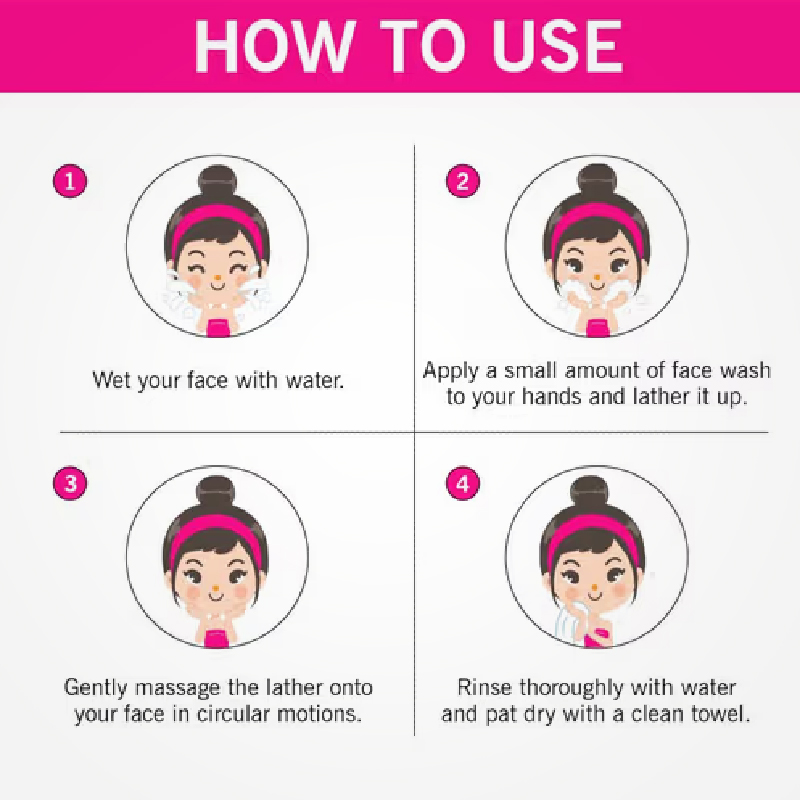 HOW TO USE

1

Wet your face with water.

2

Apply a small amount of face wash to your hands and lather it up.

3

Gently massage the lather onto your face in circular motions.

4

Rinse thoroughly with water and pat dry with a clean towel.