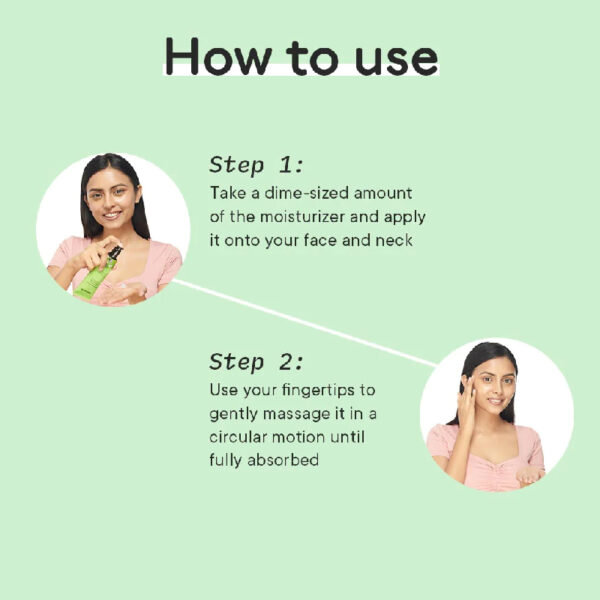 How to use

Step 1:
Take a dime-sized amount of the moisturizer and apply it onto your face and neck

Step 2:
Use your fingertips to gently massage it in a circular motion until fully absorbed