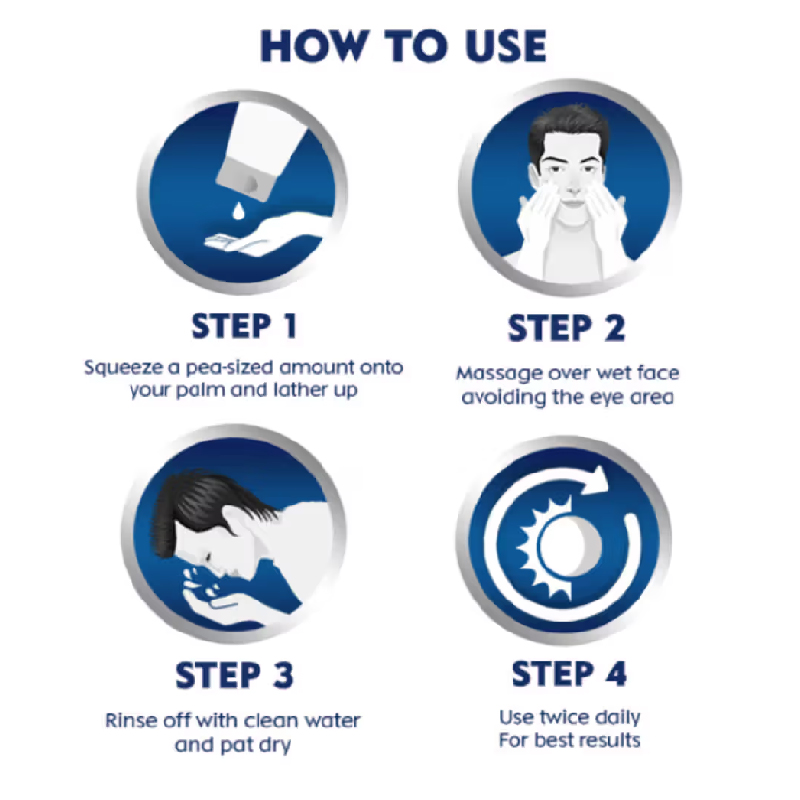 HOW TO USE

STEP 1

Squeeze a pea-sized amount onto your palm and lather up

STEP 2

Massage over wet face avoiding the eye area

STEP 3

Rinse off with clean water and pat dry

STEP 4

Use twice daily For best results