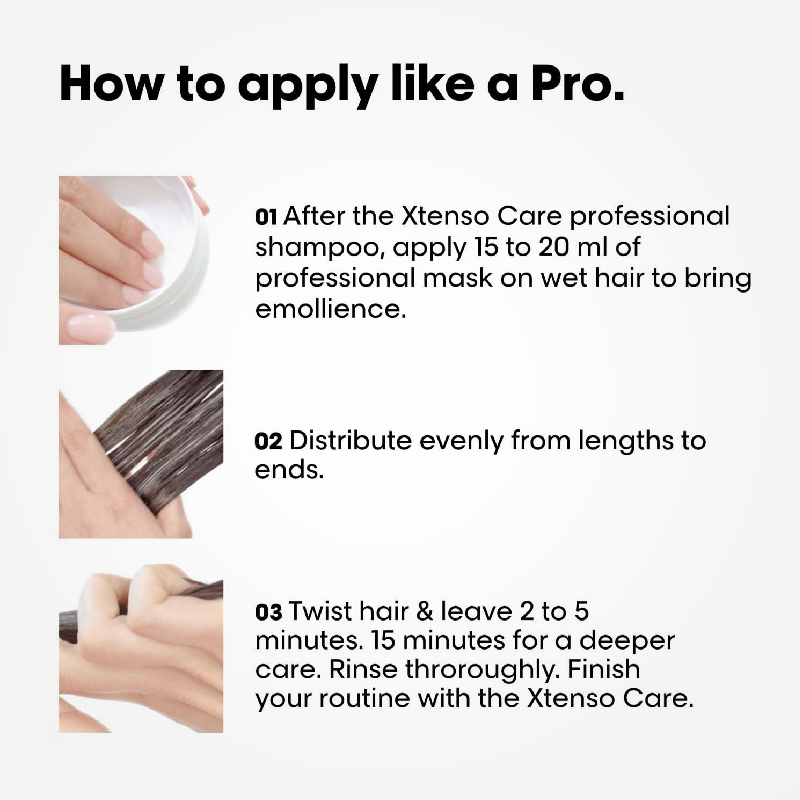 How to apply like a Pro.

01 After the Xtenso Care professional shampoo, apply 15 to 20 ml of professional mask on wet hair to bring emollience.

02 Distribute evenly from lengths to ends.

03 Twist hair & leave 2 to 5 minutes. 15 minutes for a deeper care. Rinse throroughly. Finish your routine with the Xtenso Care.