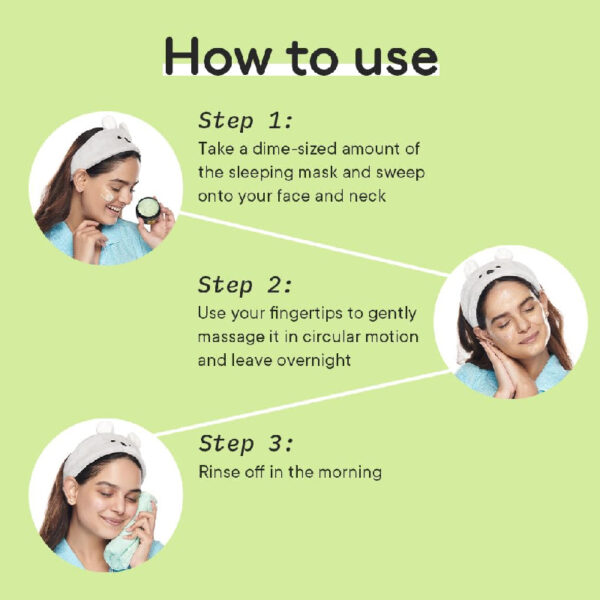 How to use

Step 1:
Take a dime-sized amount of the sleeping mask and sweep onto your face and neck

Step 2:
Use your fingertips to gently massage it in circular motion and leave overnight

Step 3:
Rinse off in the morning