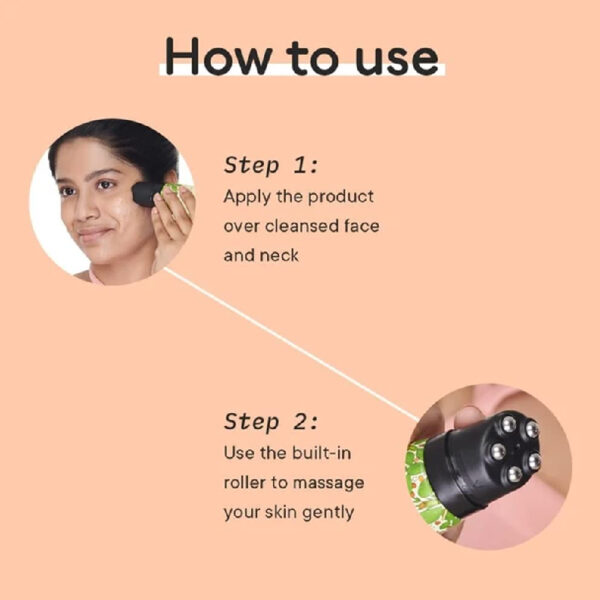 How to use

Step 1:
Apply the product over cleansed face and neck

Step 2:
Use the built-in roller to massage your skin gently