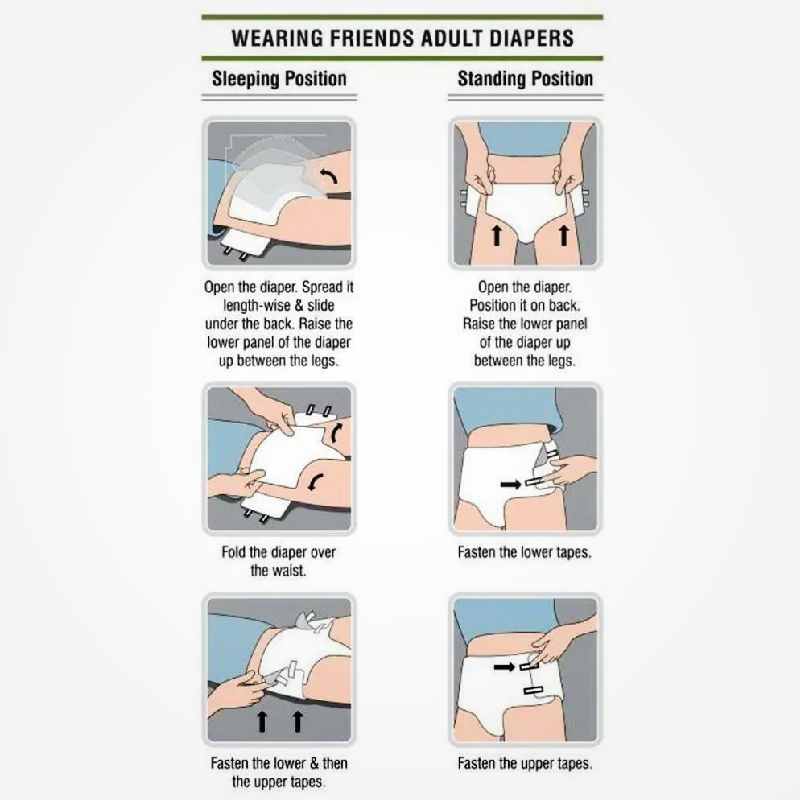 WEARING FRIENDS ADULT DIAPERS

Sleeping Position

Open the diaper. Spread it length-wise & slide under the back. Raise the lower panel of the diaper up between the legs.

Fold the diaper over the waist.

Fasten the lower & then the upper tapes.

Standing Position

Open the diaper. Position it on back. Raise the lower panel of the diaper up between the legs.

Fasten the lower tapes.

Fasten the upper tapes.